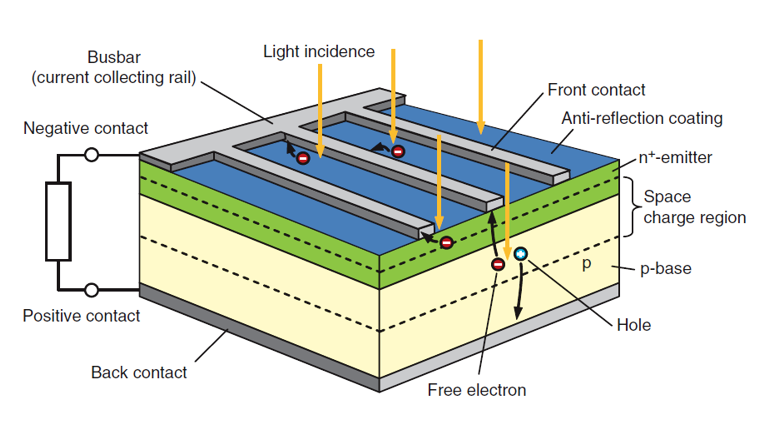 Busbar
(current collecting rail)

Light incidence

Front contact

Anti-reflection coating

Negative contact

$n^+$-emitter

Space charge region

p

p-base

Positive contact

Hole

Back contact

Free electron